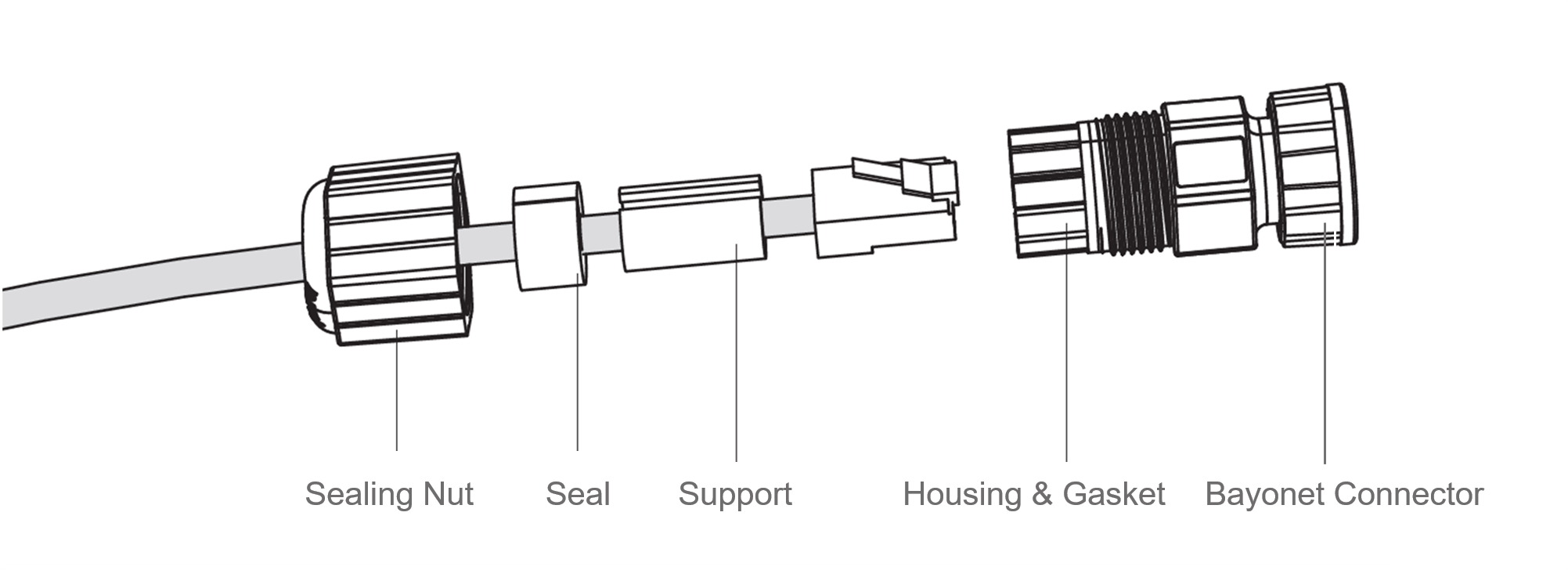 Sealing Nut Seal Support Housing & Gasket Bayonet Connector